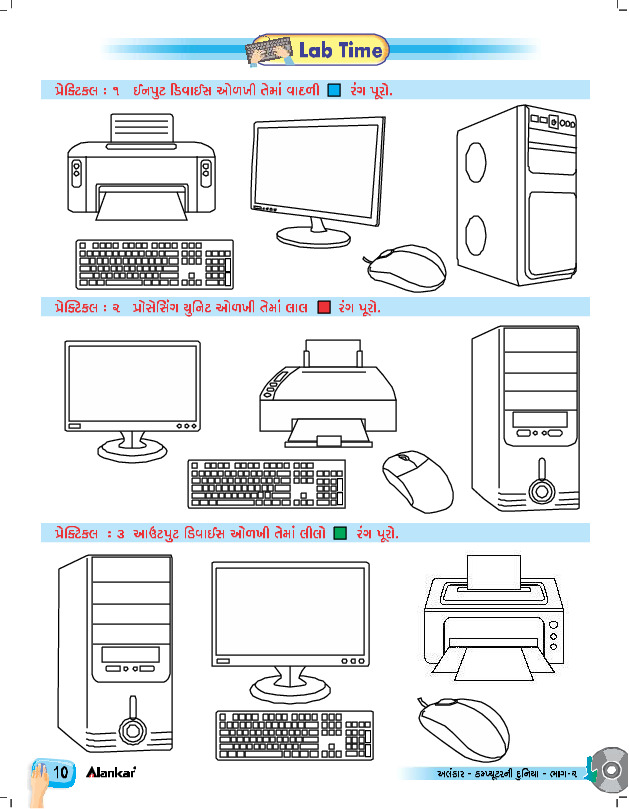 Lab Time

પ્રેક્ટિકલ : ૧ ઈનપુટ ડિવાઈસ ઓળખી તેમાં વાદળી રંગ પૂરો.

પ્રેક્ટિકલ : ૨ પ્રોસેસિંગ યુનિટ ઓળખી તેમાં લાલ રંગ પૂરો.

પ્રેક્ટિકલ : ૩ આઉટપુટ ડિવાઈસ ઓળખી તેમાં લીલો રંગ પૂરો.

10 Alankar

અલંકાર - કમ્પ્યૂટરની દુનિયા - ભાગ-૨