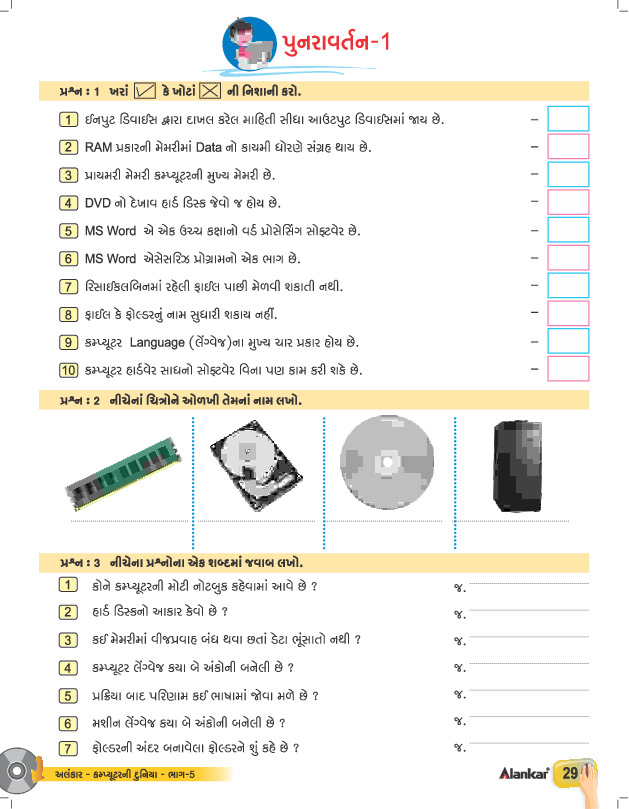 પુનરાવર્તન-1

પ્રશ્ન : 1 ખરાં ✓ કે ખોટાં ✗ ની નિશાની કરો.

1 ઈનપુટ ડિવાઈસ દ્વારા દાખલ કરેલ માહિતી સીધા આઉટપુટ ડિવાઈસમાં જાય છે. –

2 RAM પ્રકારની મેમરીમાં Data નો કાયમી ધોરણે સંગ્રહ થાય છે. –

3 પ્રાયમરી મેમરી કમ્પ્યૂટરની મુખ્ય મેમરી છે. –

4 DVD નો દેખાવ હાર્ડ ડિસ્ક જેવો જ હોય છે. –

5 MS Word એ એક ઉચ્ચ કક્ષાનો વર્ડ પ્રોસેસિંગ સોફ્ટવેર છે. –

6 MS Word એસેસરિઝ પ્રોગ્રામનો એક ભાગ છે. –

7 રિસાઈકલબિનમાં રહેલી ફાઈલ પાછી મેળવી શકાતી નથી. –

8 ફાઈલ કે ફોલ્ડરનું નામ સુધારી શકાય નહીં. –

9 કમ્પ્યૂટર Language (લેંગ્વેજ)ના મુખ્ય ચાર પ્રકાર હોય છે. –

10 કમ્પ્યૂટર હાર્ડવેર સાધનો સોફ્ટવેર વિના પણ કામ કરી શકે છે. –

પ્રશ્ન : 2 નીચેનાં ચિત્રોને ઓળખી તેમનાં નામ લખો.

પ્રશ્ન : 3 નીચેના પ્રશ્નોના એક શબ્દમાં જવાબ લખો.

1 કોને કમ્પ્યૂટરની મોટી નોટબુક કહેવામાં આવે છે ? જ.

2 હાર્ડ ડિસ્કનો આકાર કેવો છે ? જ.

3 કઈ મેમરીમાં વીજપ્રવાહ બંધ થવા છતાં ડેટા ભૂંસાતો નથી ? જ.

4 કમ્પ્યૂટર લેંગ્વેજ કયા બે અંકોની બનેલી છે ? જ.

5 પ્રક્રિયા બાદ પરિણામ કઈ ભાષામાં જોવા મળે છે ? જ.

6 મશીન લેંગ્વેજ કયા બે અંકોની બનેલી છે ? જ.

7 ફોલ્ડરની અંદર બનાવેલા ફોલ્ડરને શું કહે છે ? જ.

અલંકાર - કમ્પ્યૂટરની દુનિયા - ભાગ-5 Alankar 29