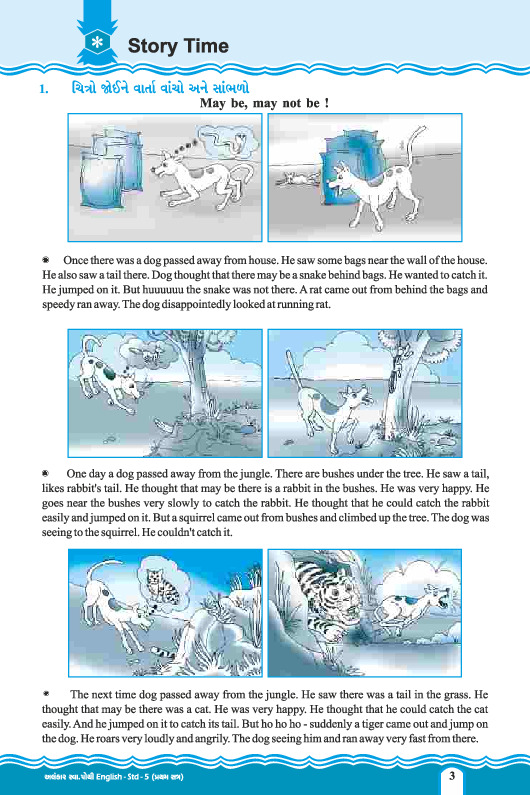 Story Time

1. ચિત્રો જોઈને વાર્તા વાંચો અને સાંભળો

May be, may not be !

Once there was a dog passed away from house. He saw some bags near the wall of the house. He also saw a tail there. Dog thought that there may be a snake behind bags. He wanted to catch it. He jumped on it. But huuuuuu the snake was not there. A rat came out from behind the bags and speedy ran away. The dog disappointedly looked at running rat.

One day a dog passed away from the jungle. There are bushes under the tree. He saw a tail, likes rabbit's tail. He thought that may be there is a rabbit in the bushes. He was very happy. He goes near the bushes very slowly to catch the rabbit. He thought that he could catch the rabbit easily and jumped on it. But a squirrel came out from bushes and climbed up the tree. The dog was seeing to the squirrel. He couldn't catch it.

The next time dog passed away from the jungle. He saw there was a tail in the grass. He thought that may be there was a cat. He was very happy. He thought that he could catch the cat easily. And he jumped on it to catch its tail. But ho ho ho - suddenly a tiger came out and jump on the dog. He roars very loudly and angrily. The dog seeing him and ran away very fast from there.

અલંકાર સ્વા.પોથી English - Std - 5 (પ્રથમ સત્ર)

3